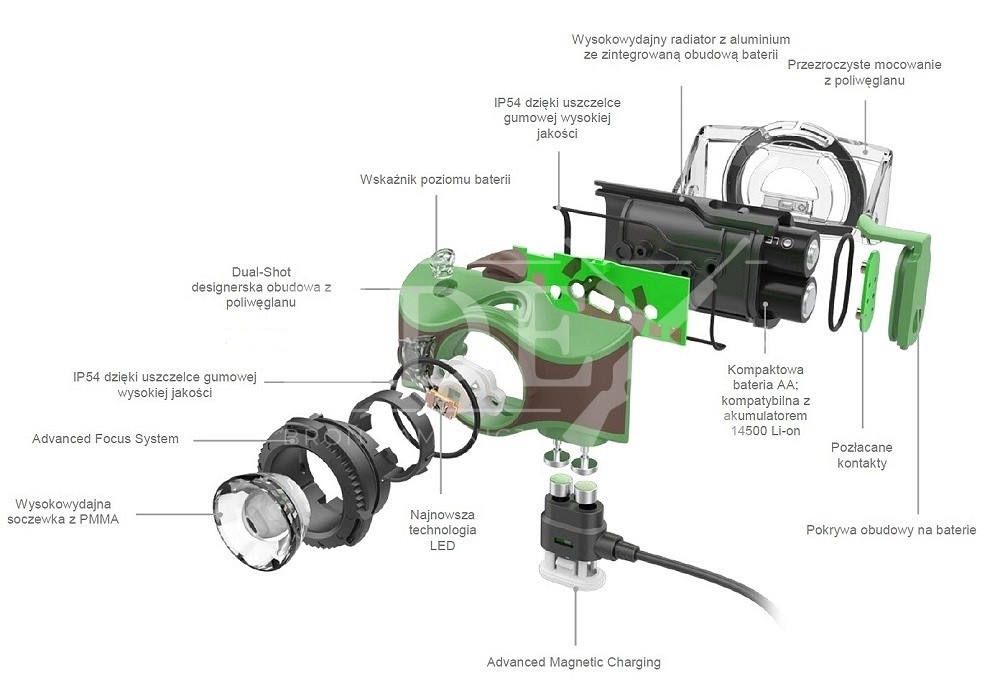 Wysokowydajny radiator z aluminium ze zintegrowaną obudową baterii

Przezroczyste mocowanie z poliwęglanu

IP54 dzięki uszczelce gumowej wysokiej jakości

Wskaźnik poziomu baterii

Dual-Shot designerska obudowa z poliwęglanu

IP54 dzięki uszczelce gumowej wysokiej jakości

Advanced Focus System

Wysokowydajna soczewka z PMMA

Najnowsza technologia LED

Kompaktowa bateria AA; kompatybilna z akumulatorem 14500 Li-on

Pozłacane kontakty

Pokrywa obudowy na baterie

Advanced Magnetic Charging