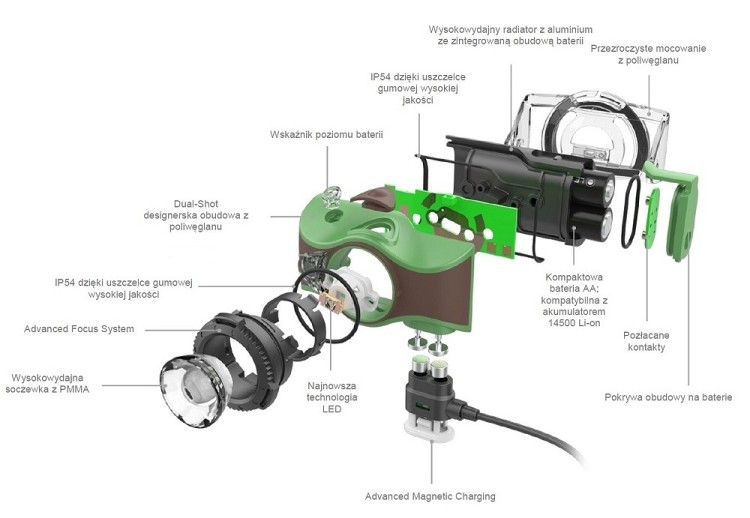 Wysokowydajny radiator z aluminium ze zintegrowaną obudową baterii

Przezroczyste mocowanie z poliwęglanu

IP54 dzięki uszczelce gumowej wysokiej jakości

Wskaźnik poziomu baterii

Dual-Shot designerska obudowa z poliwęglanu

IP54 dzięki uszczelce gumowej wysokiej jakości

Advanced Focus System

Wysokowydajna soczewka z PMMA

Najnowsza technologia LED

Kompaktowa bateria AA; kompatybilna z akumulatorem 14500 Li-on

Pozłacane kontakty

Pokrywa obudowy na baterie

Advanced Magnetic Charging